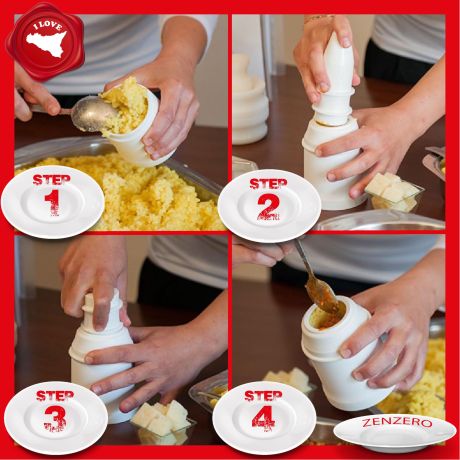 I LOVE

STEP 1

STEP 2

STEP 3

STEP 4

ZENZERO